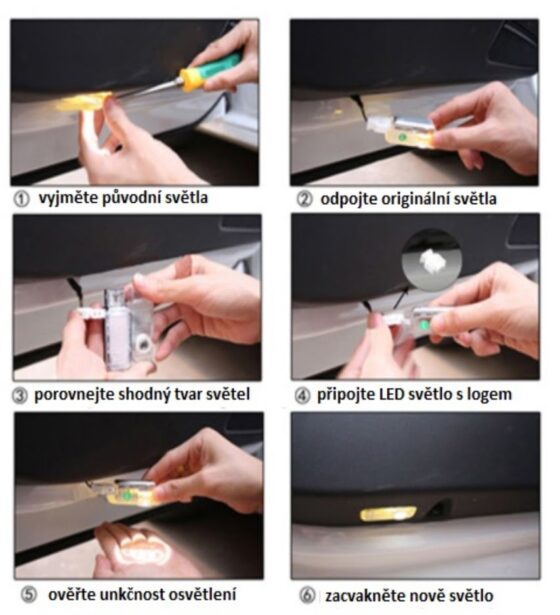 ① vyjměte původní světla

② odpojte originální světla

③ porovnejte shodný tvar světel

④ připojte LED světlo s logem

⑤ ověřte unkčnost osvětlení

⑥ zacvakněte nově světlo